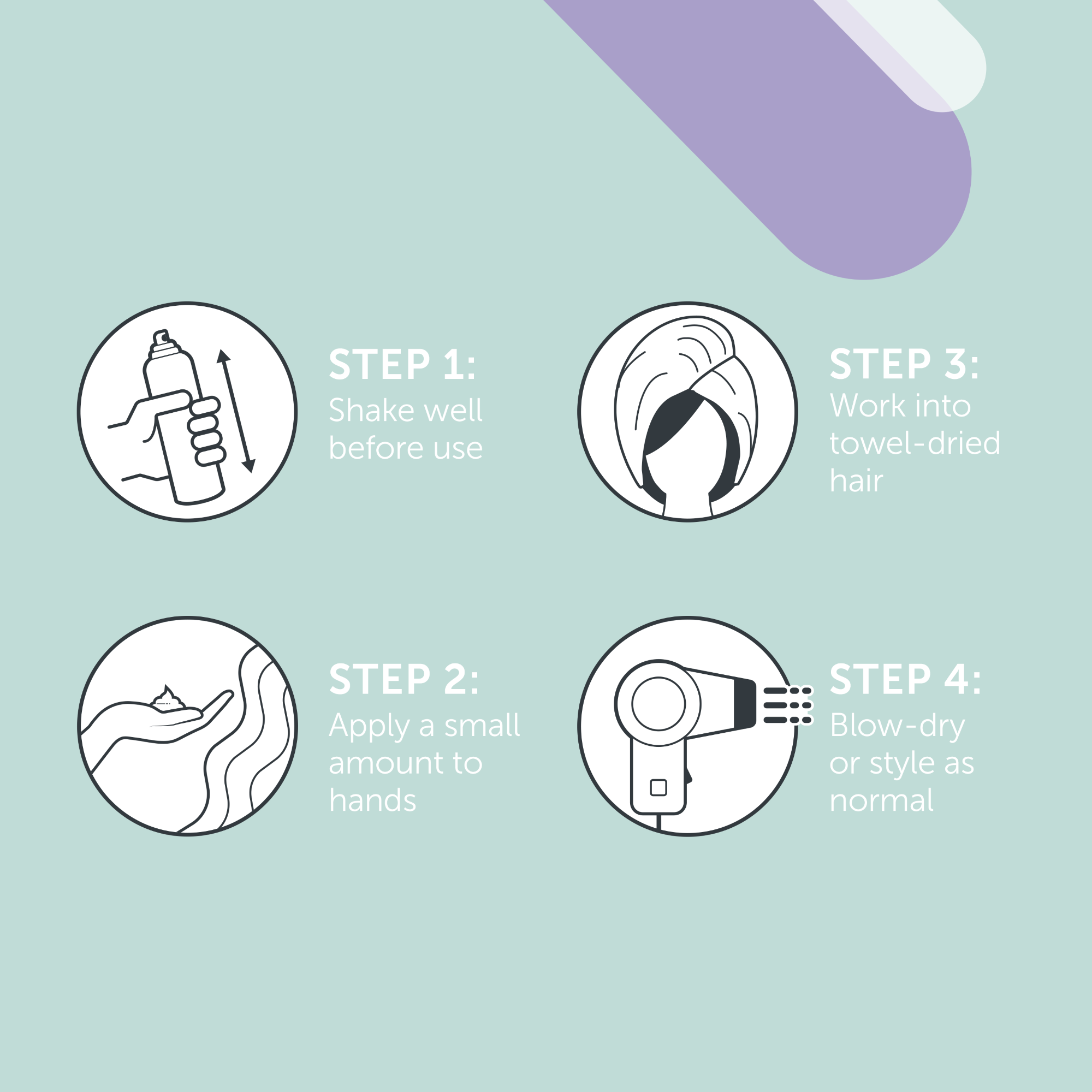 STEP 1:
Shake well before use

STEP 2:
Apply a small amount to hands

STEP 3:
Work into towel-dried hair

STEP 4:
Blow-dry or style as normal